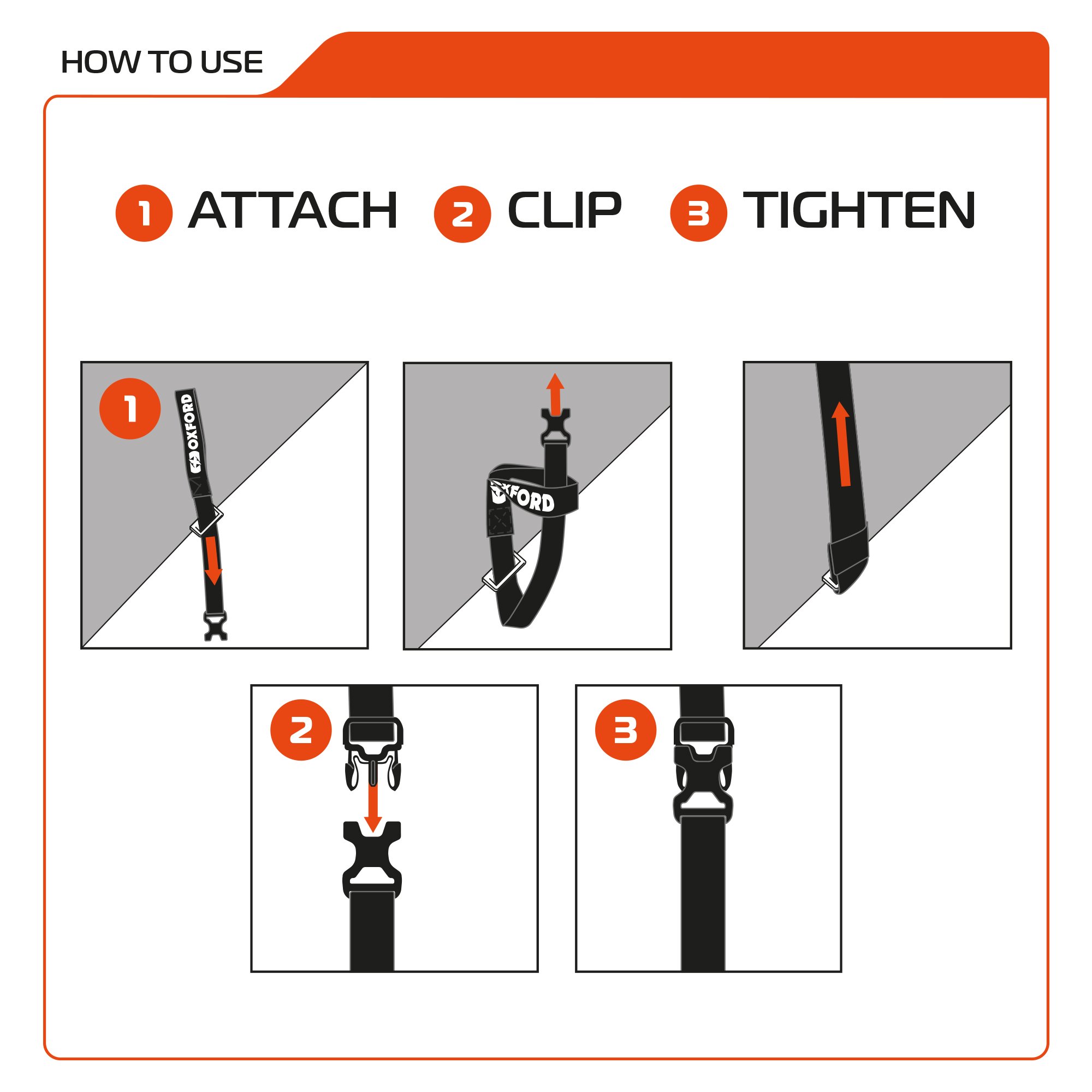 HOW TO USE

1 ATTACH 2 CLIP 3 TIGHTEN

1

OXFORD

OXFORD

2

3